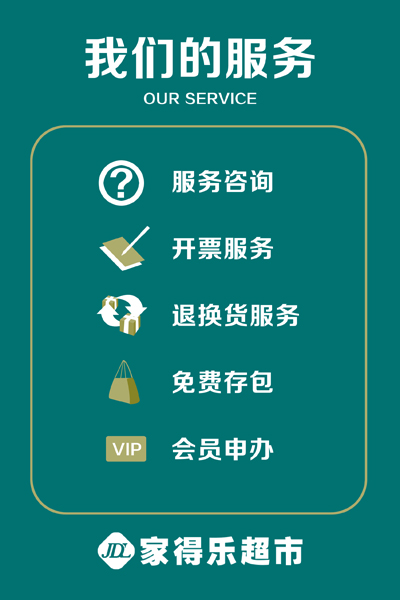 我们的服务
OUR SERVICE

服务咨询

开票服务

退换货服务

免费存包

VIP 会员申办

JDL 家得乐超市